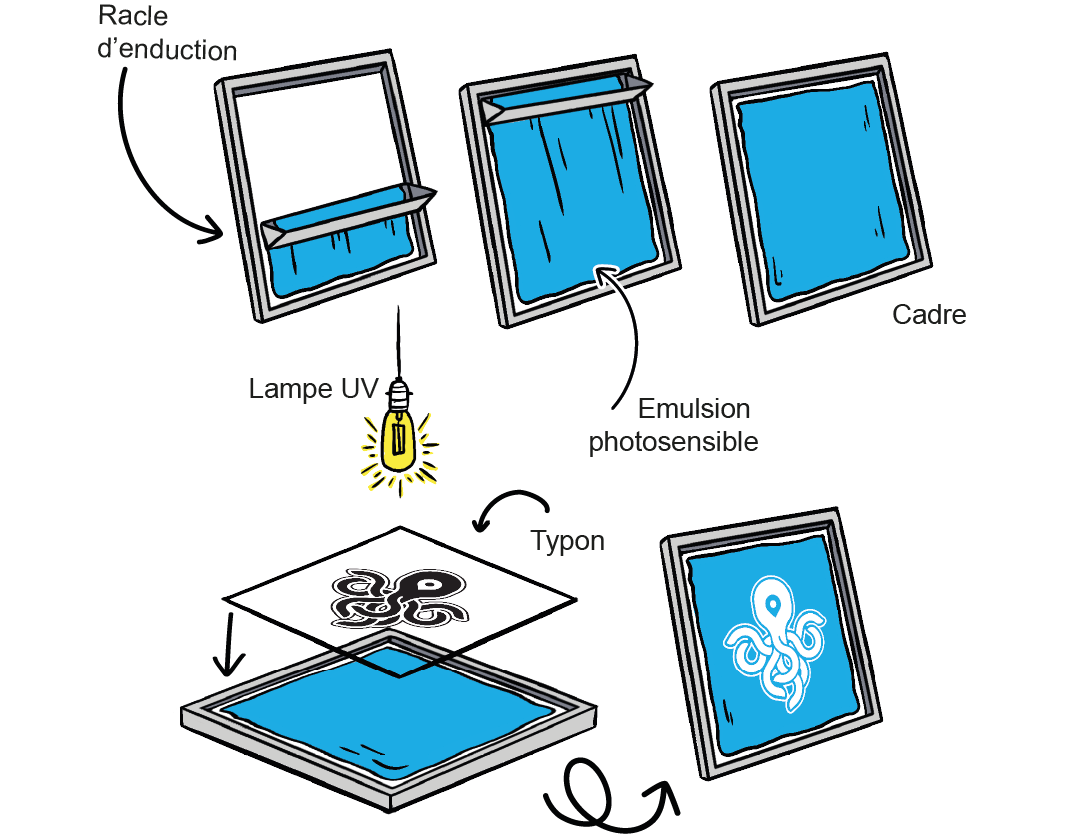 Racle d'enduction

Cadre

Lampe UV

Emulsion photosensible

Typon